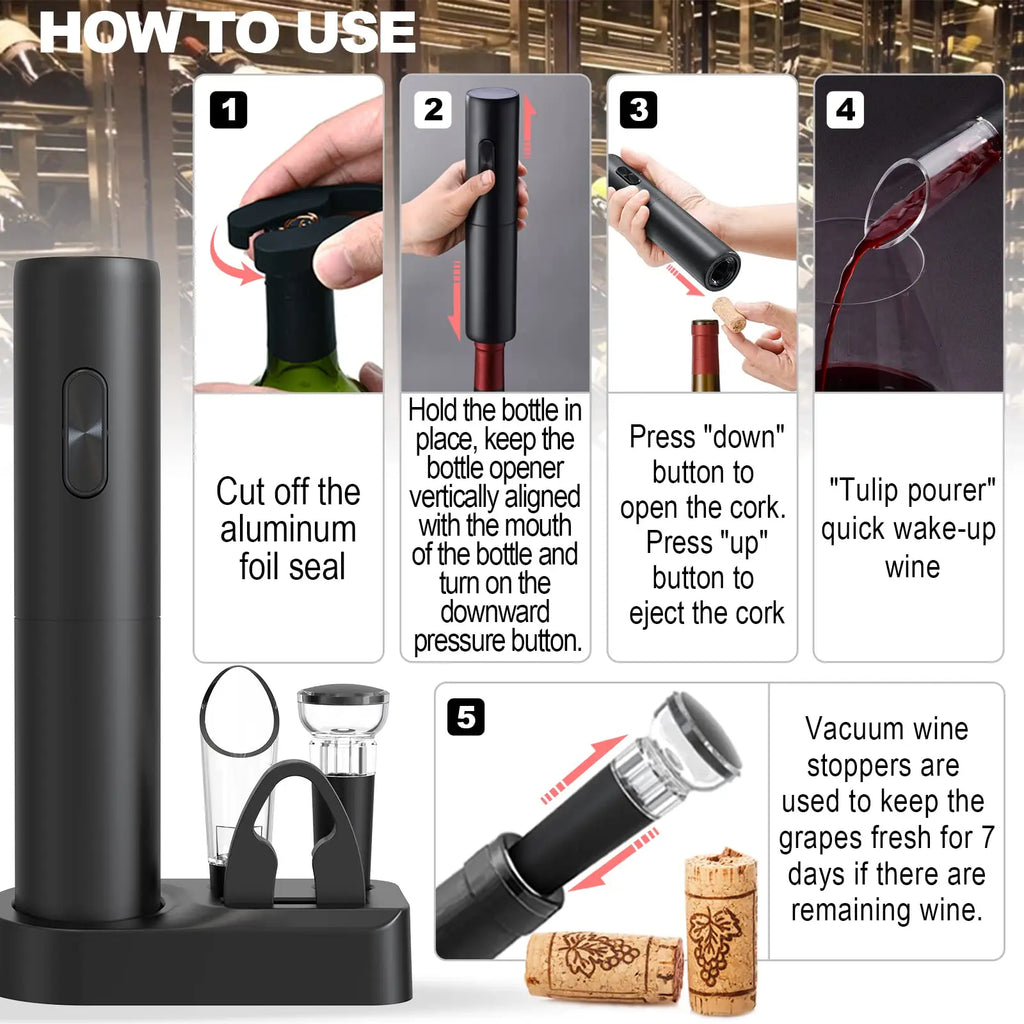 HOW TO USE

1

Cut off the aluminum foil seal

2

Hold the bottle in place, keep the bottle opener vertically aligned with the mouth of the bottle and turn on the downward pressure button.

3

Press "down" button to open the cork. Press "up" button to eject the cork

4

"Tulip pourer" quick wake-up wine

5

Vacuum wine stoppers are used to keep the grapes fresh for 7 days if there are remaining wine.